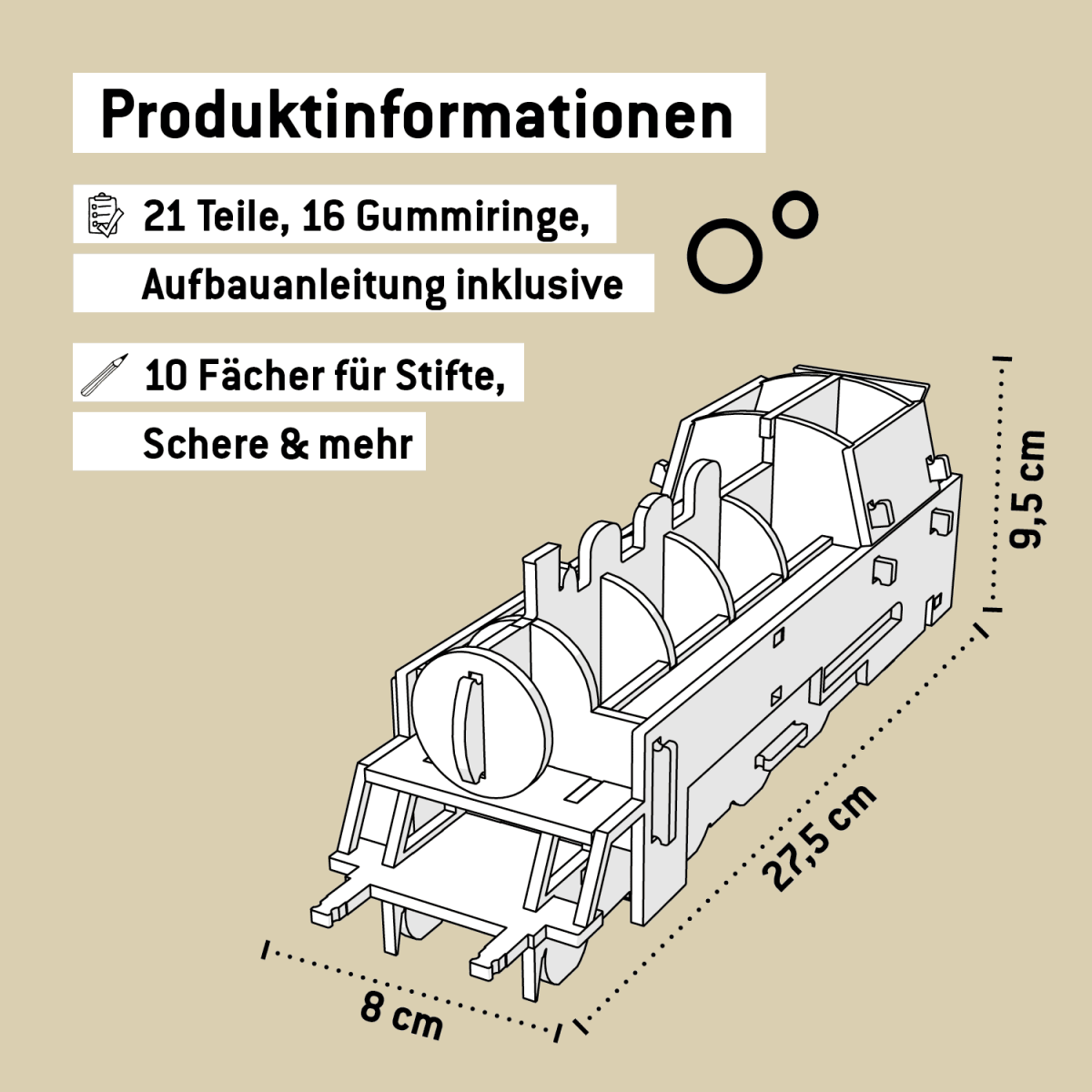 Produktinformationen

21 Teile, 16 Gummiringe,
Aufbauanleitung inklusive

10 Fächer für Stifte,
Schere & mehr

9,5 cm

27,5 cm

8 cm