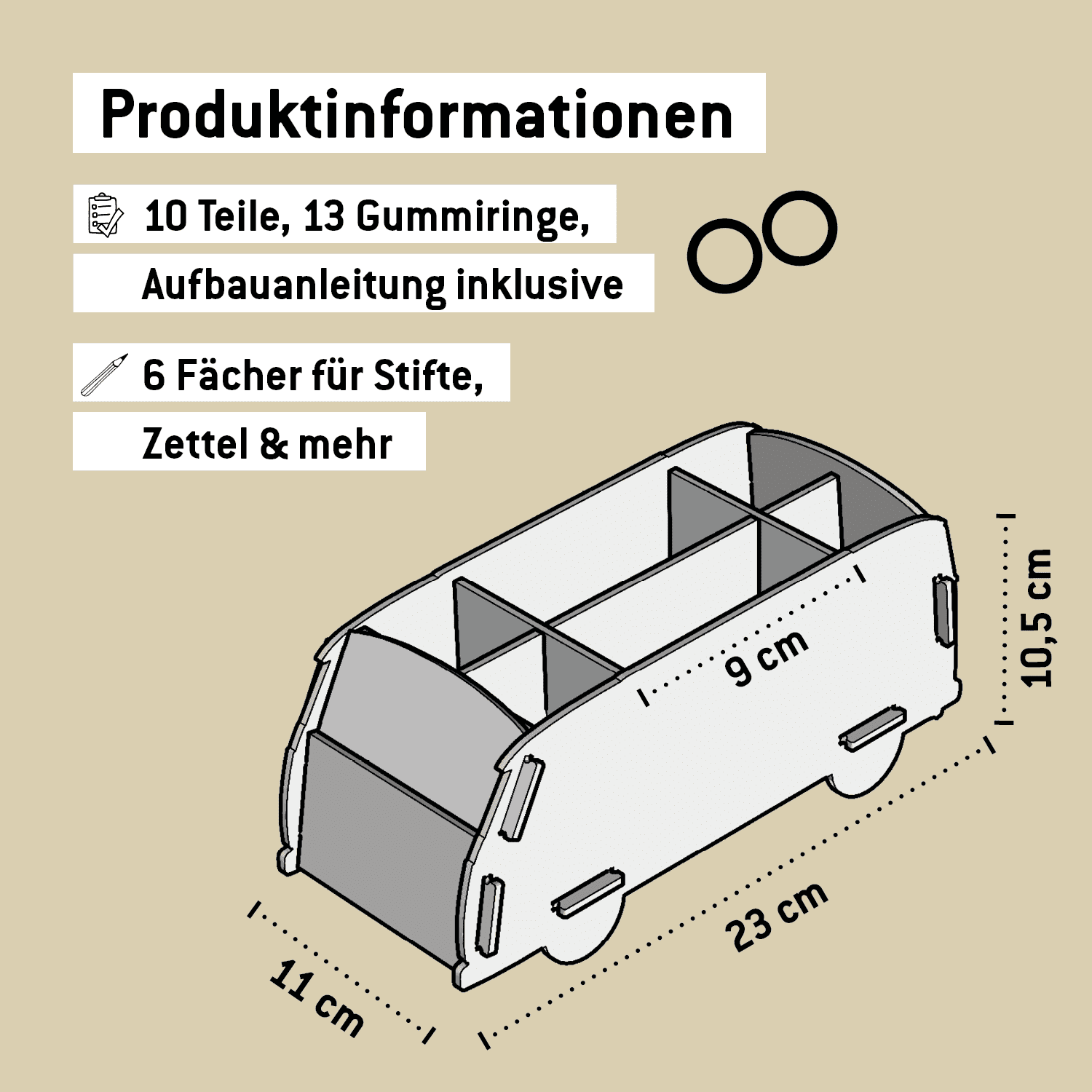 Produktinformationen

10 Teile, 13 Gummiringe, Aufbauanleitung inklusive

6 Fächer für Stifte, Zettel & mehr

9 cm

10,5 cm

23 cm

11 cm