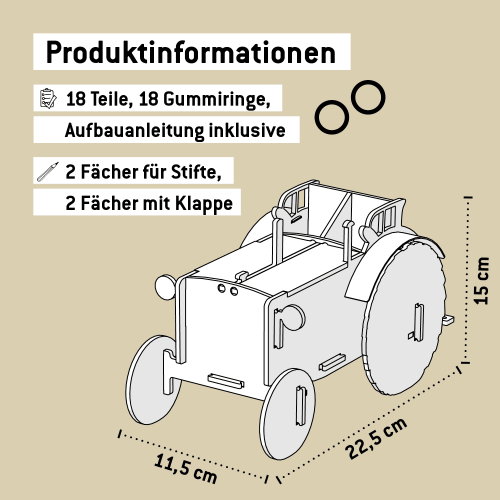 Produktinformationen

18 Teile, 18 Gummiringe, Aufbauanleitung inklusive

2 Fächer für Stifte, 2 Fächer mit Klappe

15 cm

22,5 cm

11,5 cm