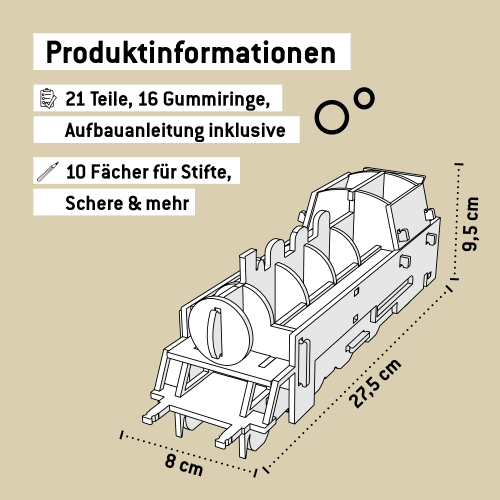 Produktinformationen

21 Teile, 16 Gummiringe, Aufbauanleitung inklusive

10 Fächer für Stifte, Schere & mehr

9,5 cm

27,5 cm

8 cm